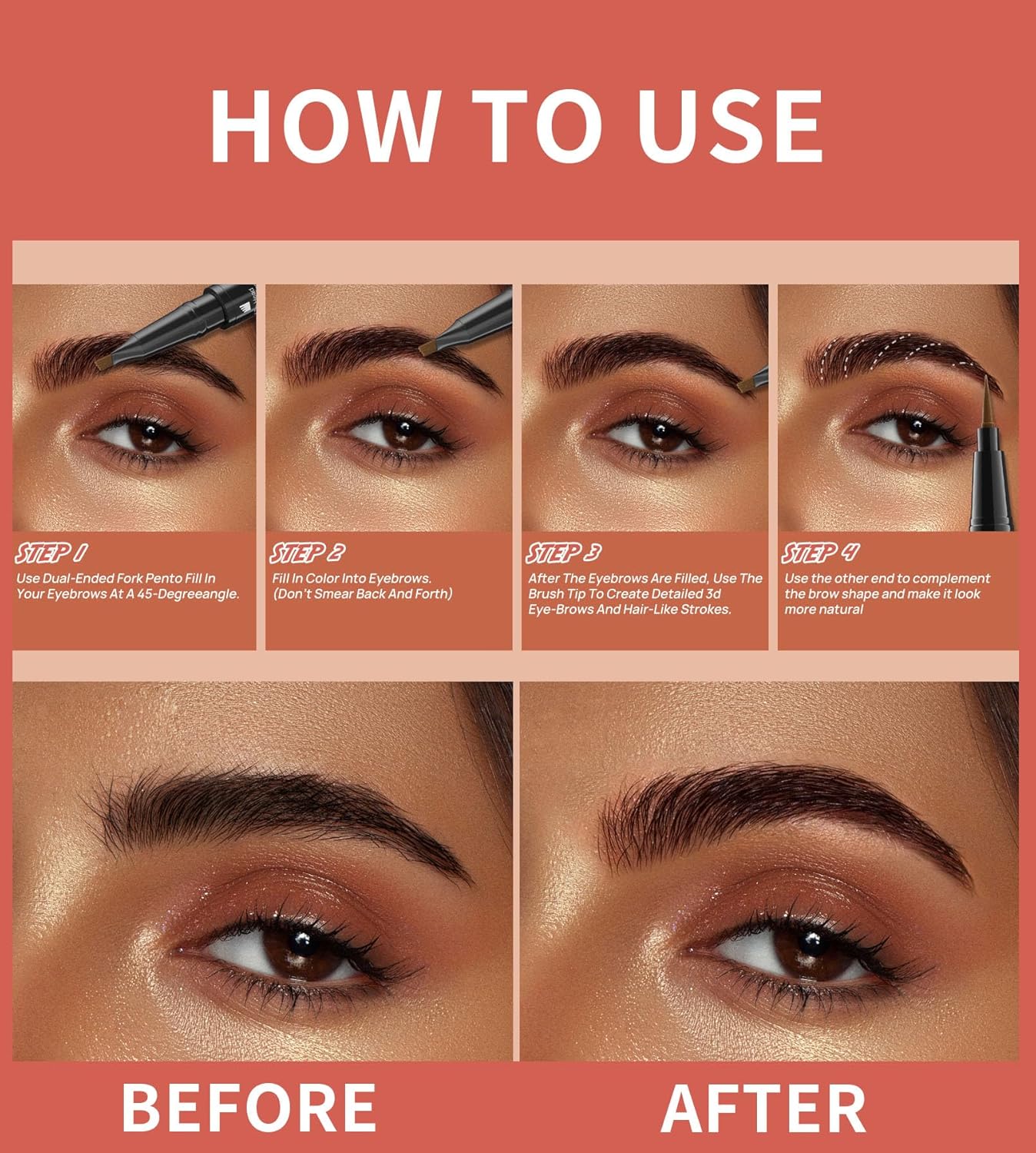 HOW TO USE

STEP 1
Use Dual-Ended Fork Pento Fill In Your Eyebrows At A 45-Degreeangle.

STEP 2
Fill In Color Into Eyebrows. (Don't Smear Back And Forth)

STEP 3
After The Eyebrows Are Filled, Use The Brush Tip To Create Detailed 3d Eye-Brows And Hair-Like Strokes.

STEP 4
Use the other end to complement the brow shape and make it look more natural

BEFORE

AFTER