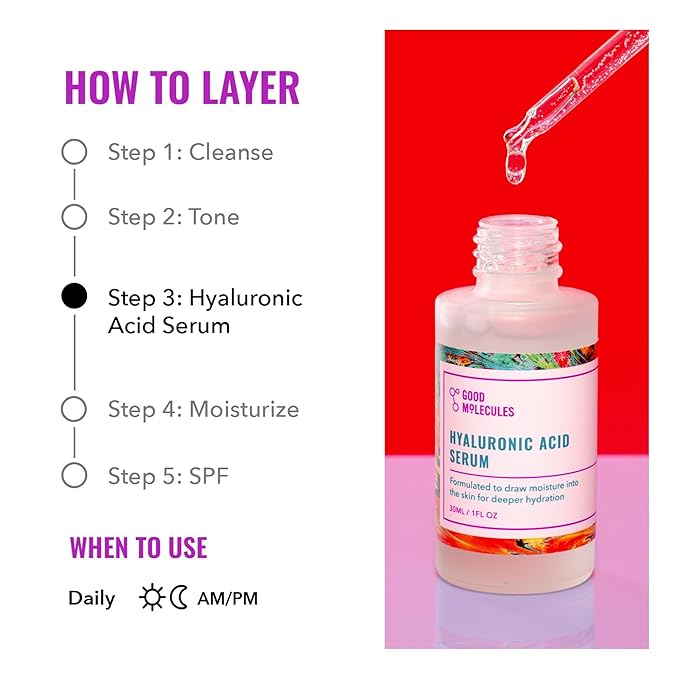 HOW TO LAYER

Step 1: Cleanse

Step 2: Tone

Step 3: Hyaluronic Acid Serum

Step 4: Moisturize

Step 5: SPF

WHEN TO USE

Daily AM/PM

GOOD MOLECULES

HYALURONIC ACID SERUM

Formulated to draw moisture into the skin for deeper hydration

30ML / 1FL OZ