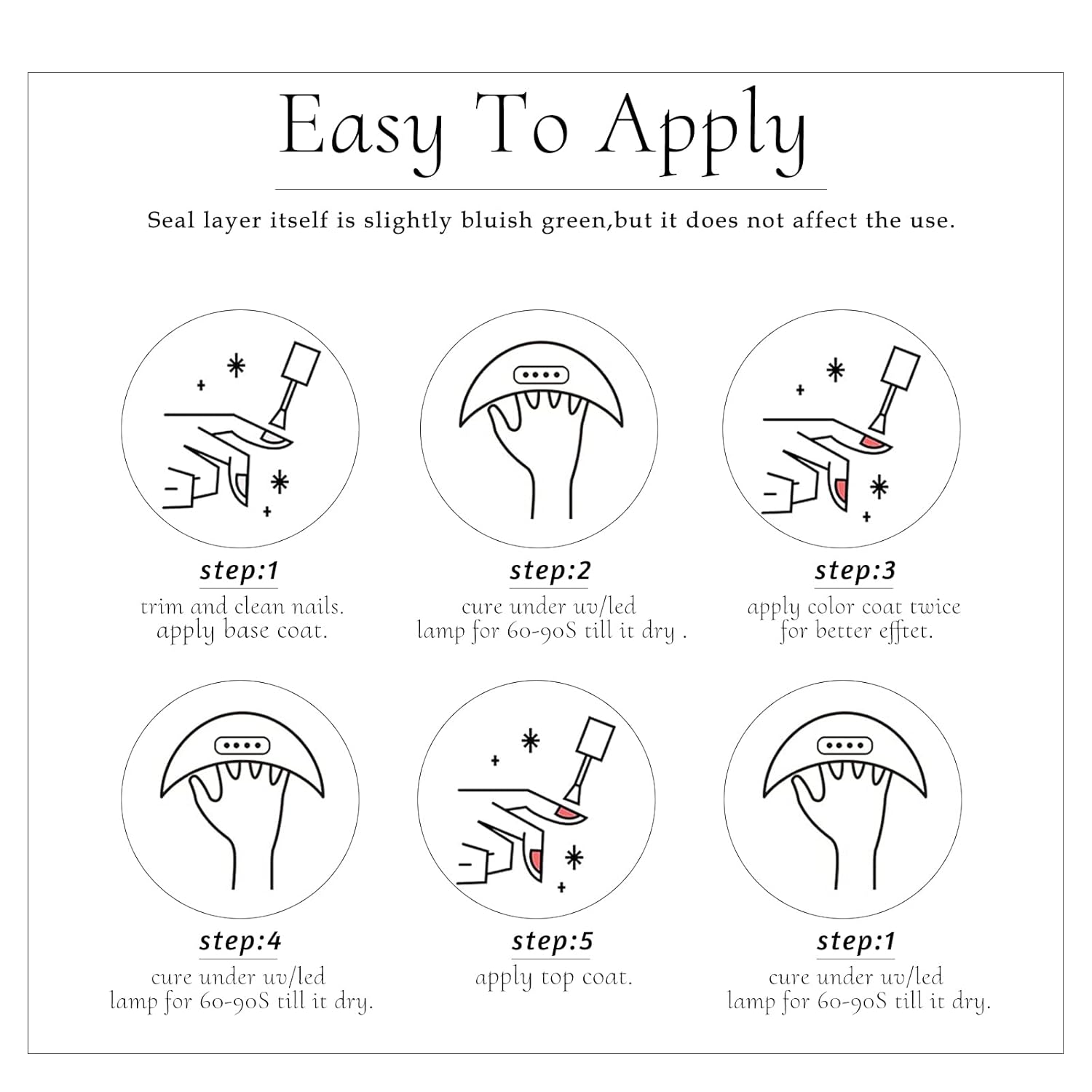 Easy To Apply

Seal layer itself is slightly bluish green,but it does not affect the use.

step:1
trim and clean nails. apply base coat.

step:2
cure under uv/led lamp for 60-90S till it dry .

step:3
apply color coat twice for better efftet.

step:4
cure under uv/led lamp for 60-90S till it dry.

step:5
apply top coat.

step:1
cure under uv/led lamp for 60-90S till it dry.