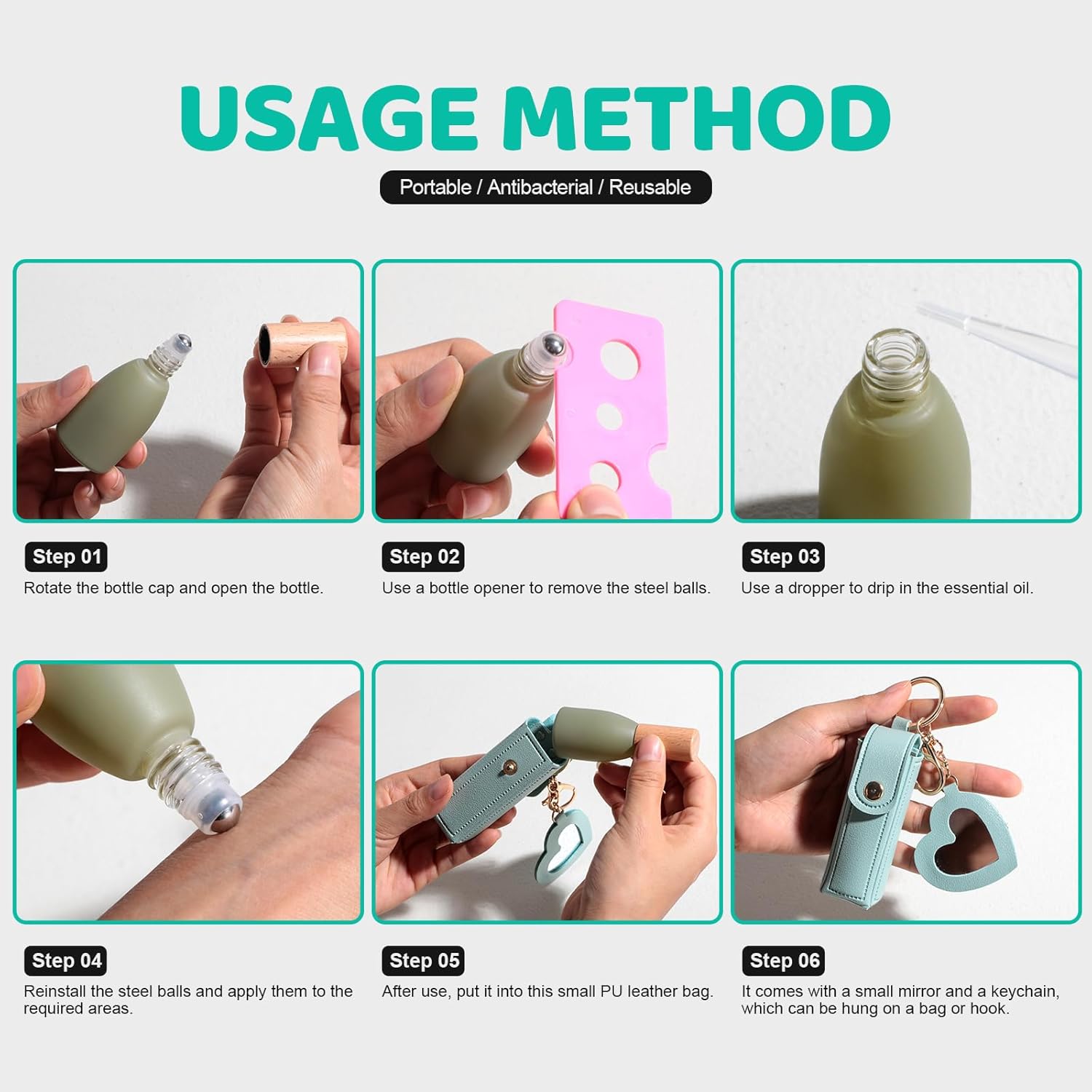 USAGE METHOD

Portable / Antibacterial / Reusable

Step 01
Rotate the bottle cap and open the bottle.

Step 02
Use a bottle opener to remove the steel balls.

Step 03
Use a dropper to drip in the essential oil.

Step 04
Reinstall the steel balls and apply them to the required areas.

Step 05
After use, put it into this small PU leather bag.

Step 06
It comes with a small mirror and a keychain, which can be hung on a bag or hook.