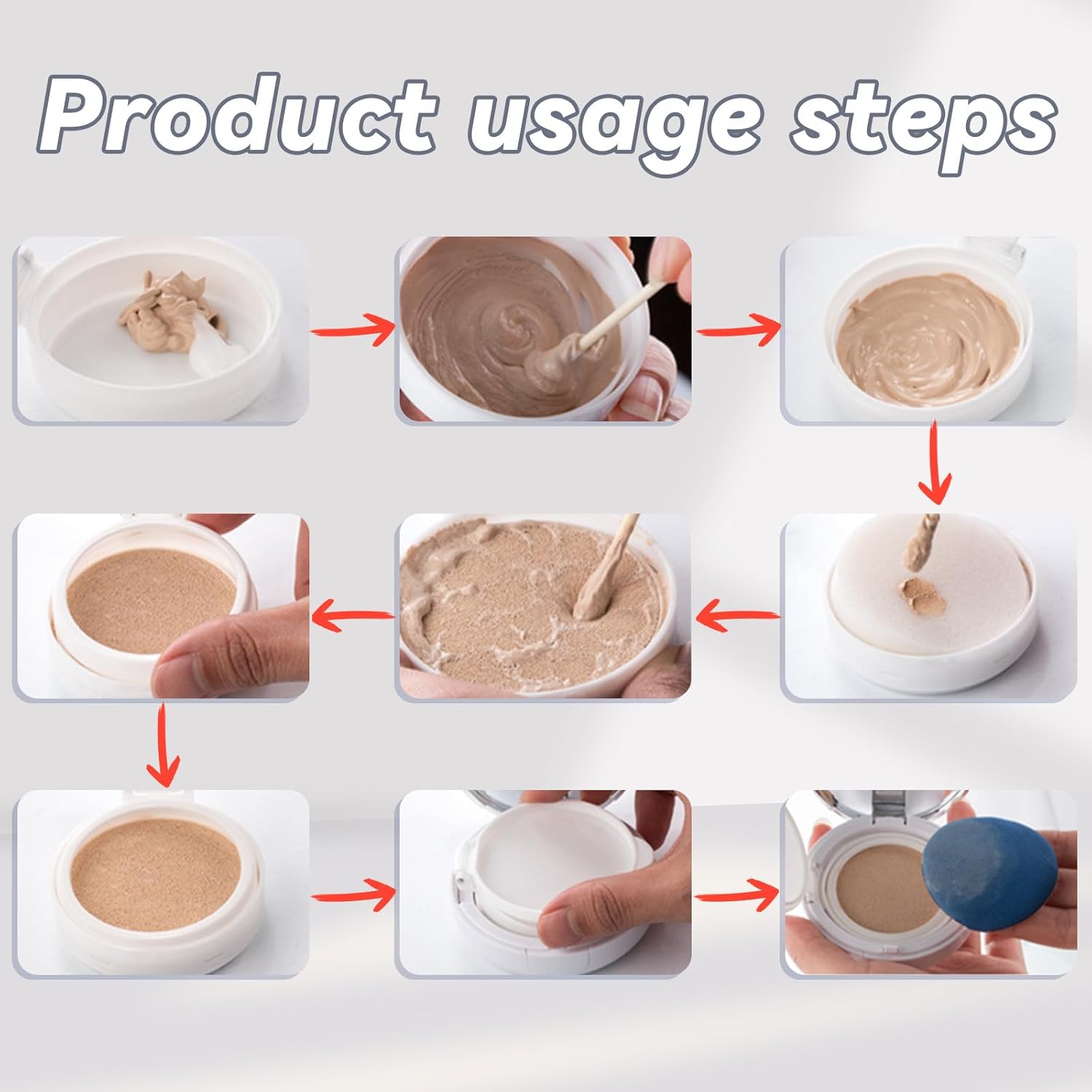 Product usage steps