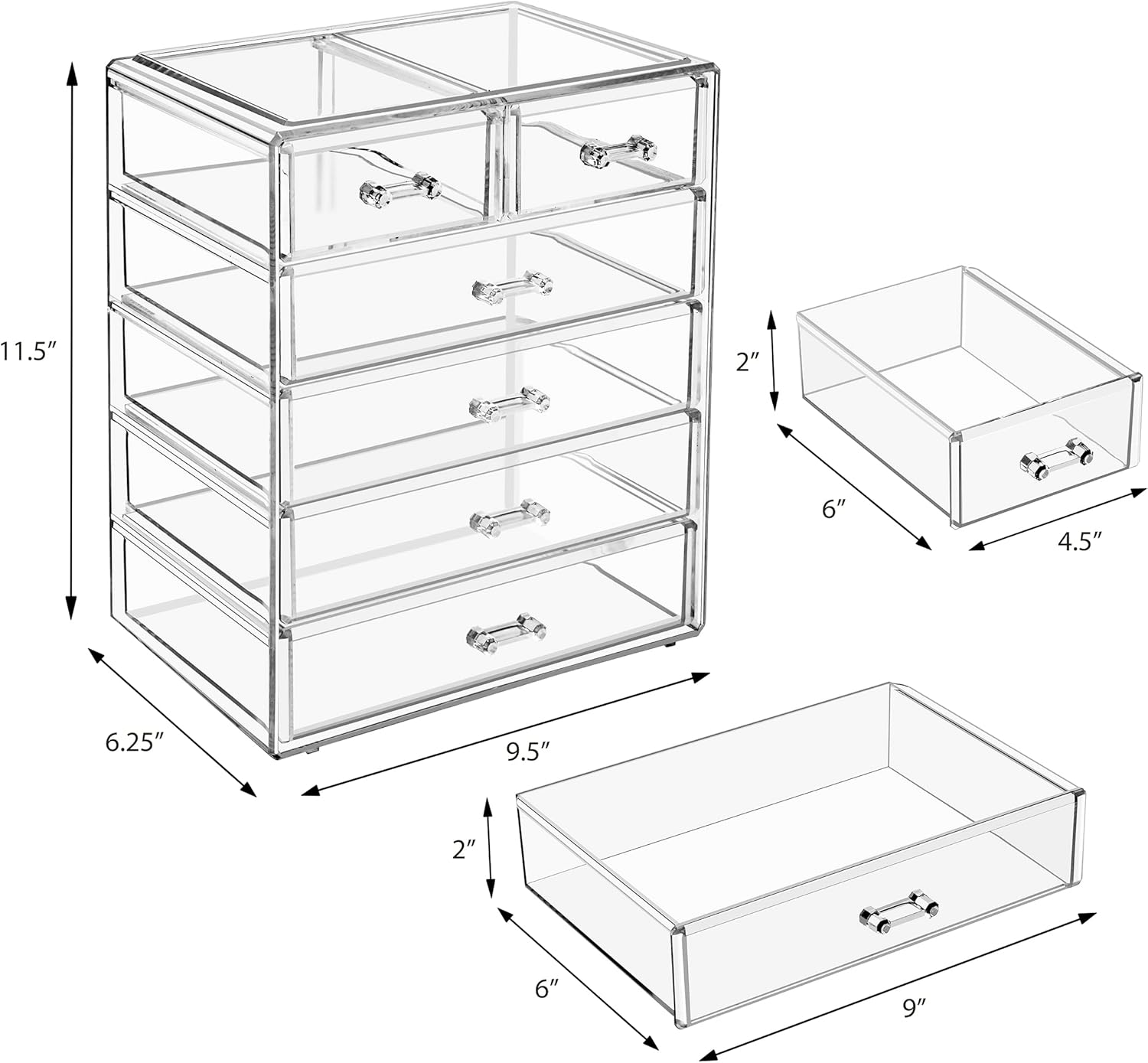 11.5″

6.25″

9.5″

2″

6″

4.5″

2″

6″

9″