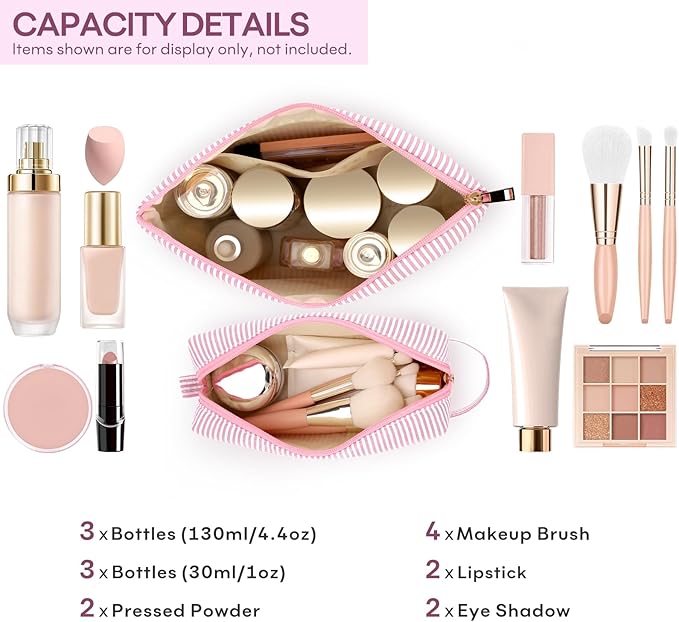 CAPACITY DETAILS
Items shown are for display only, not included.

3 x Bottles (130ml/4.4oz)
3 x Bottles (30ml/1oz)
2 x Pressed Powder

4 x Makeup Brush
2 x Lipstick
2 x Eye Shadow