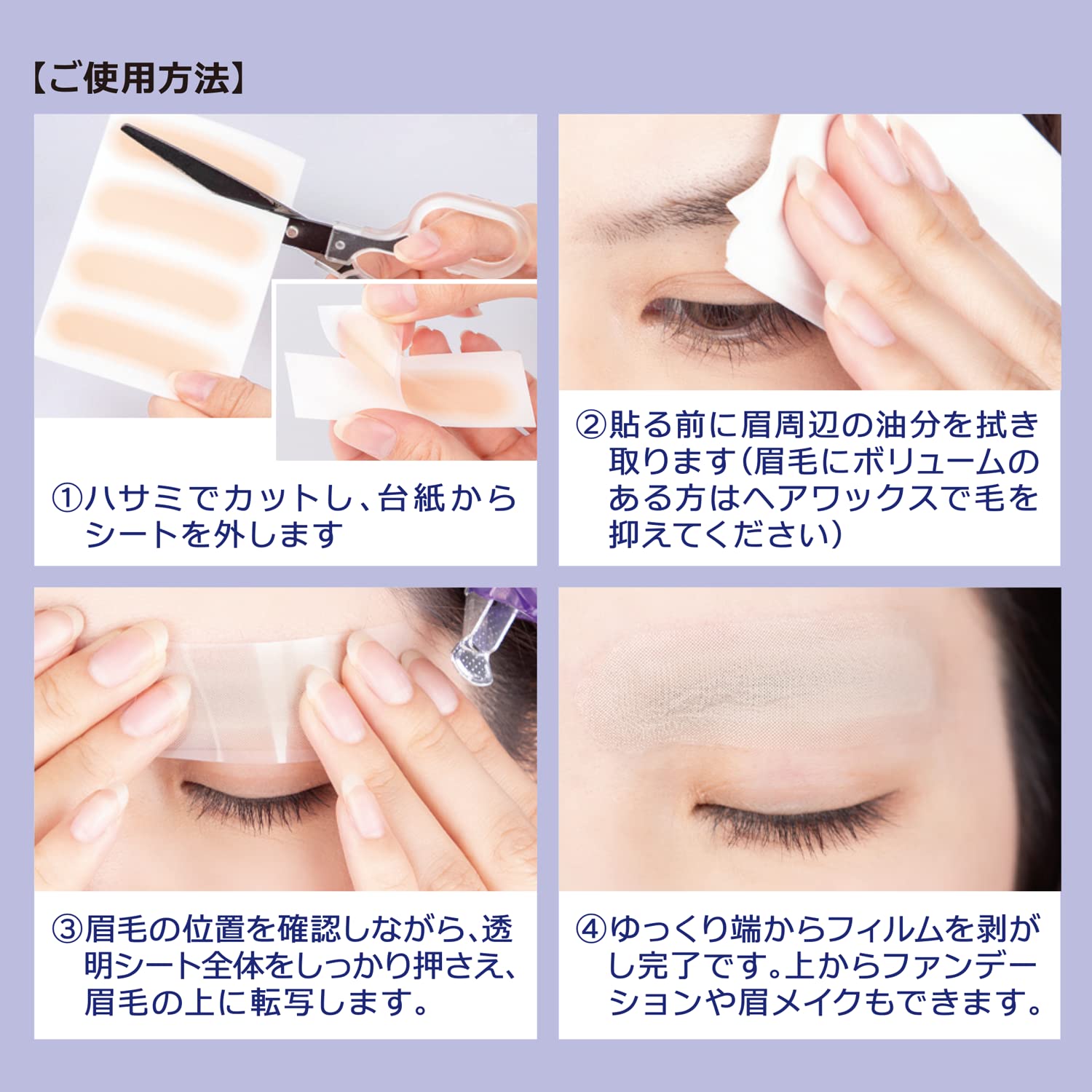 【ご使用方法】

①ハサミでカットし、台紙からシートを外します

②貼る前に眉周辺の油分を拭き取ります(眉毛にボリュームのある方はヘアワックスで毛を抑えてください)

③眉毛の位置を確認しながら、透明シート全体をしっかり押さえ、眉毛の上に転写します。

④ゆっくり端からフィルムを剥がし完了です。上からファンデーションや眉メイクもできます。