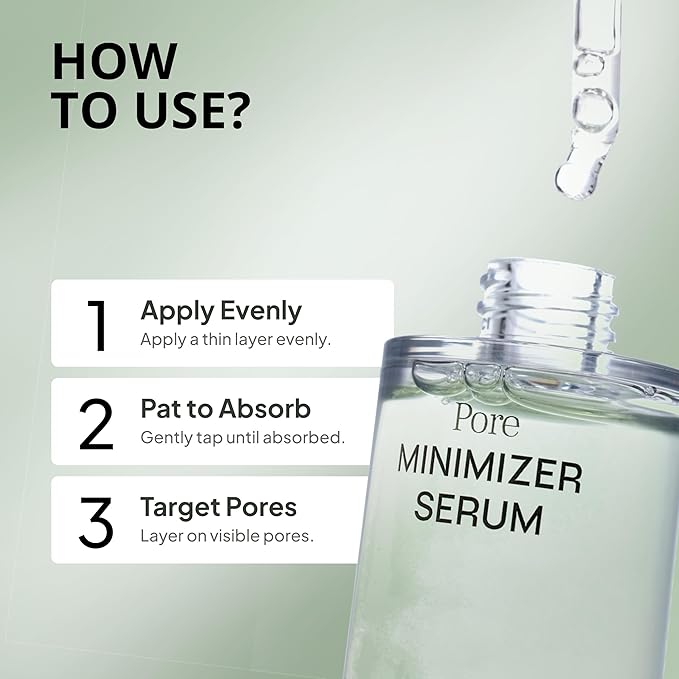 HOW TO USE?

1 Apply Evenly
Apply a thin layer evenly.

2 Pat to Absorb
Gently tap until absorbed.

3 Target Pores
Layer on visible pores.

Pore
MINIMIZER
SERUM