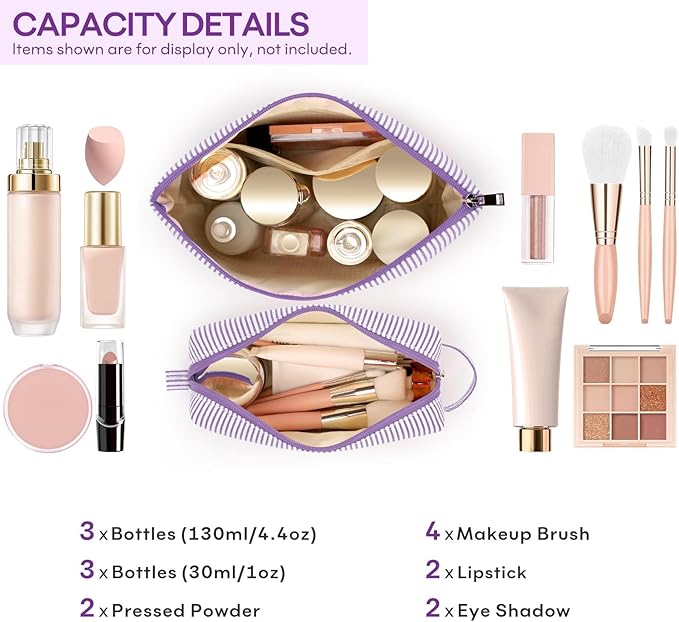 CAPACITY DETAILS
Items shown are for display only, not included.

3 x Bottles (130ml/4.4oz)
3 x Bottles (30ml/1oz)
2 x Pressed Powder

4 x Makeup Brush
2 x Lipstick
2 x Eye Shadow