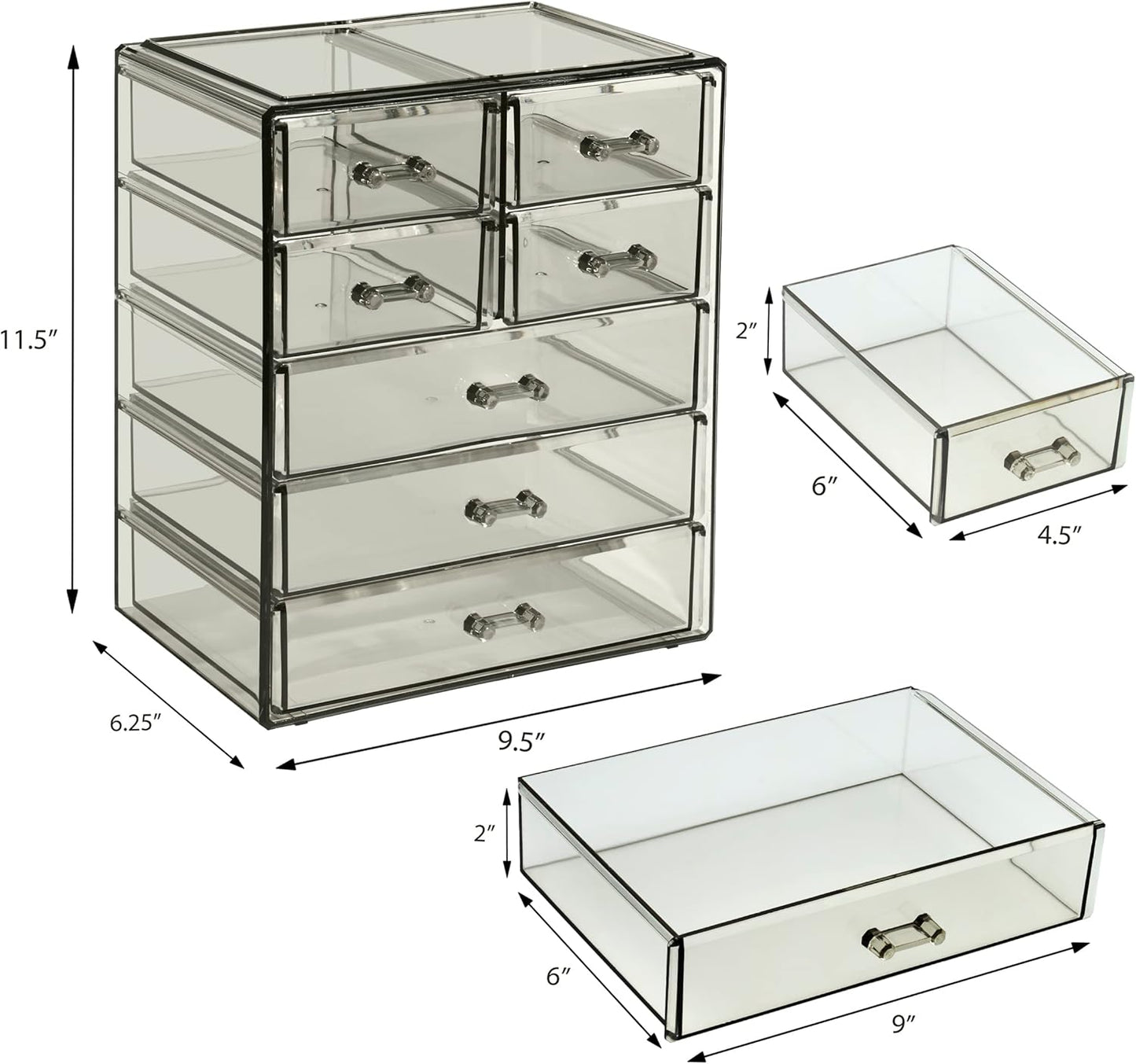 11.5″

6.25″

9.5″

2″

6″

4.5″

2″

6″

9″