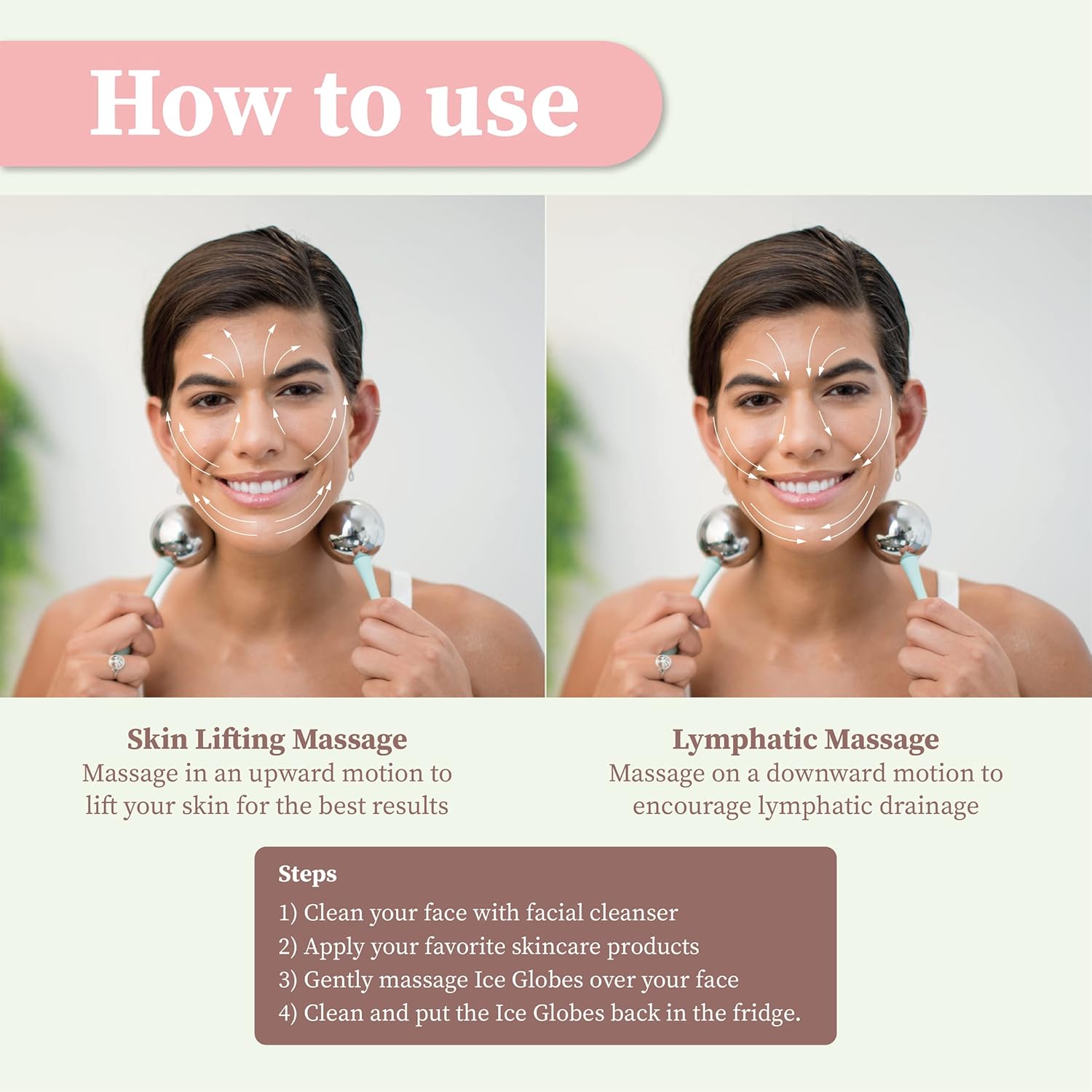 How to use

Skin Lifting Massage
Massage in an upward motion to lift your skin for the best results

Lymphatic Massage
Massage on a downward motion to encourage lymphatic drainage

Steps
1) Clean your face with facial cleanser
2) Apply your favorite skincare products
3) Gently massage Ice Globes over your face
4) Clean and put the Ice Globes back in the fridge.