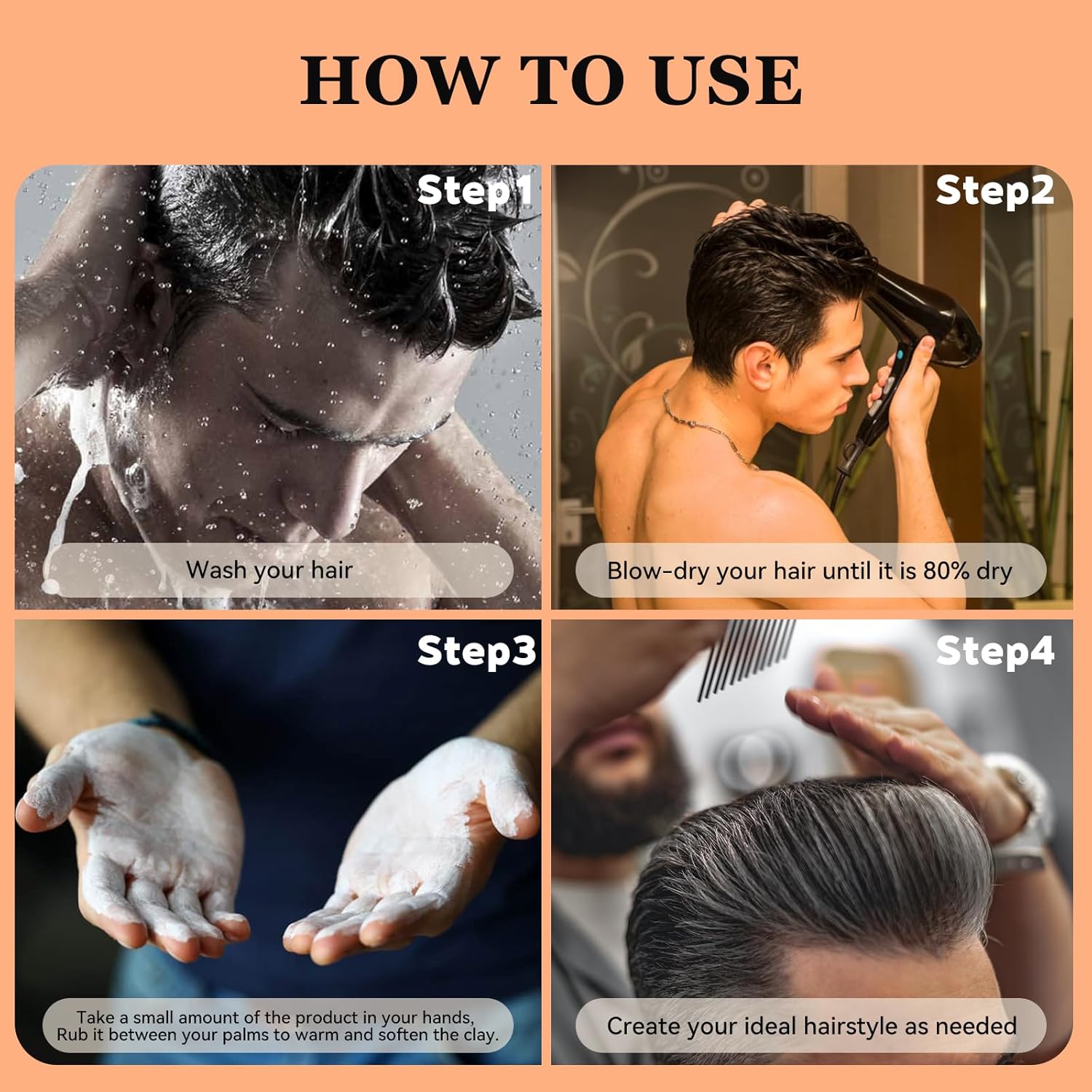 HOW TO USE

Step1

Wash your hair

Step2

Blow-dry your hair until it is 80% dry

Step3

Take a small amount of the product in your hands, Rub it between your palms to warm and soften the clay.

Step4

Create your ideal hairstyle as needed