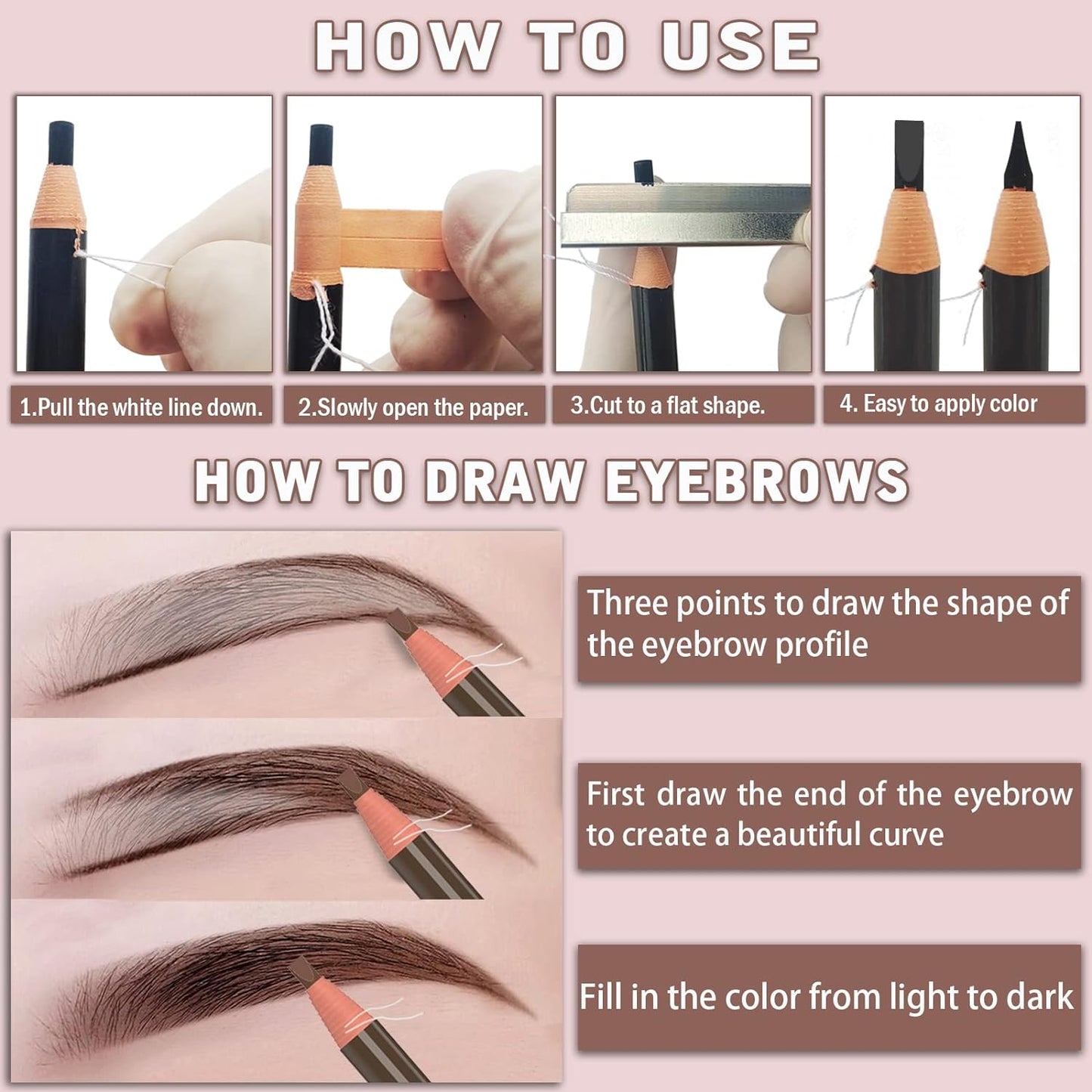 HOW TO USE

1.Pull the white line down.

2.Slowly open the paper.

3.Cut to a flat shape.

4. Easy to apply color

HOW TO DRAW EYEBROWS

Three points to draw the shape of the eyebrow profile

First draw the end of the eyebrow to create a beautiful curve

Fill in the color from light to dark