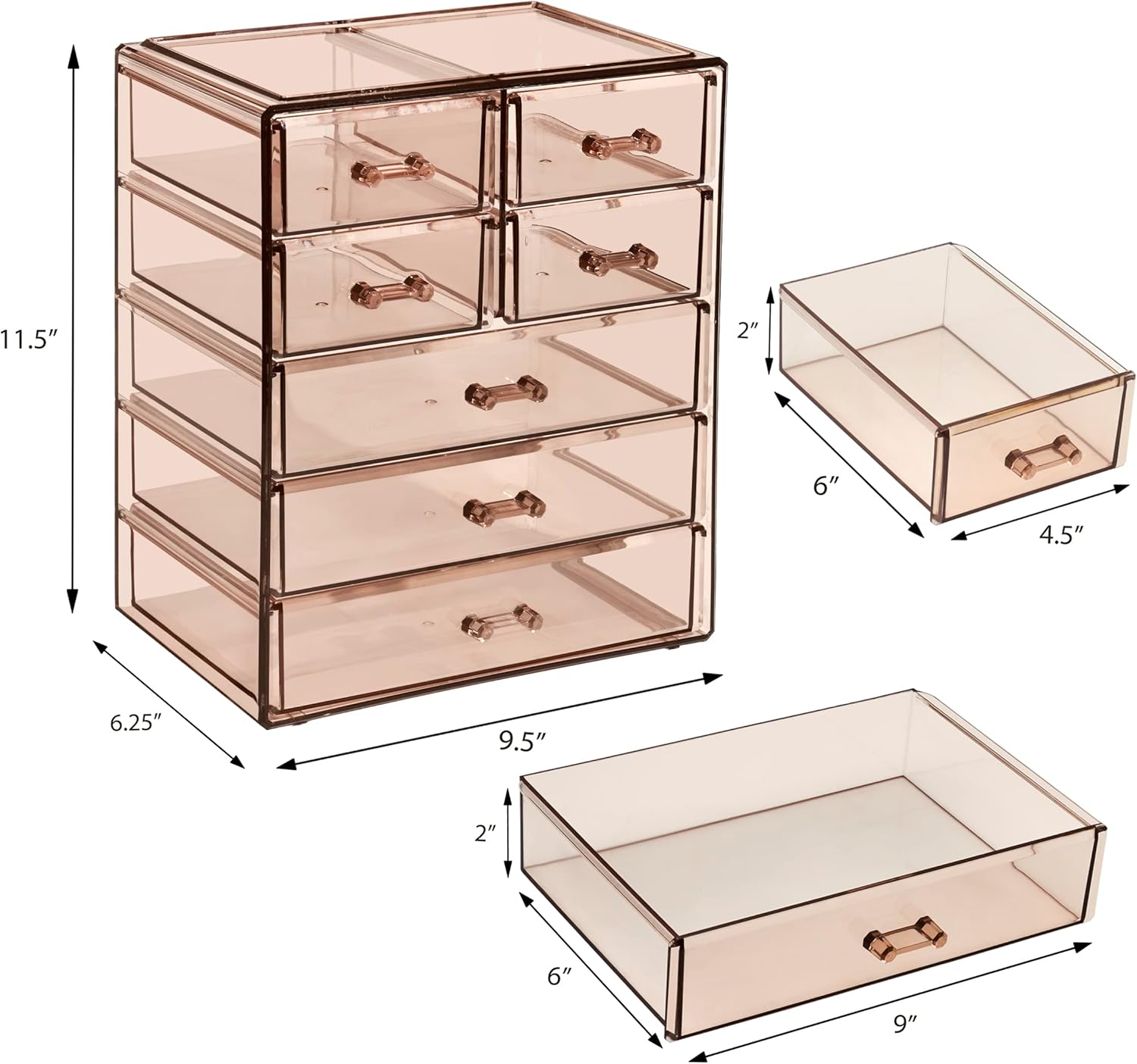 11.5″

6.25″

9.5″

2″

6″

4.5″

2″

6″

9″