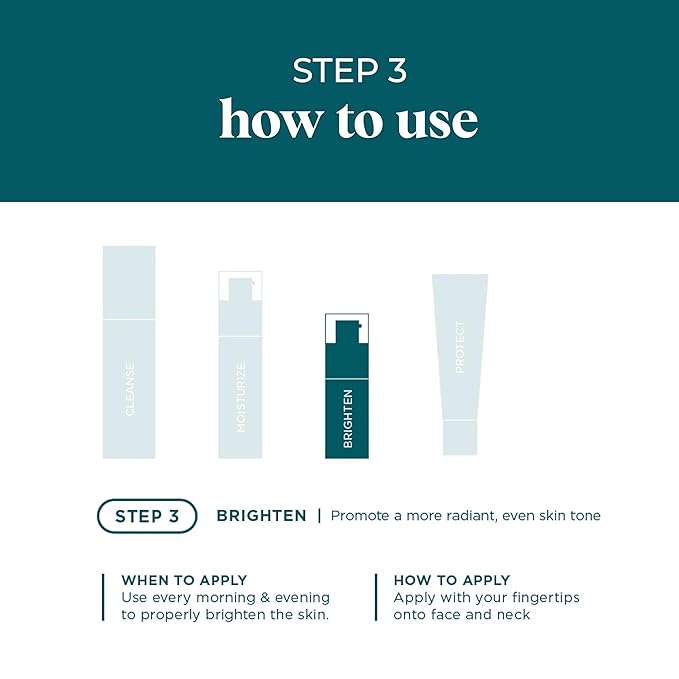 STEP 3
how to use

CLEANSE

MOISTURIZE

BRIGHTEN

PROTECT

STEP 3

BRIGHTEN | Promote a more radiant, even skin tone

WHEN TO APPLY
Use every morning & evening to properly brighten the skin.

HOW TO APPLY
Apply with your fingertips onto face and neck