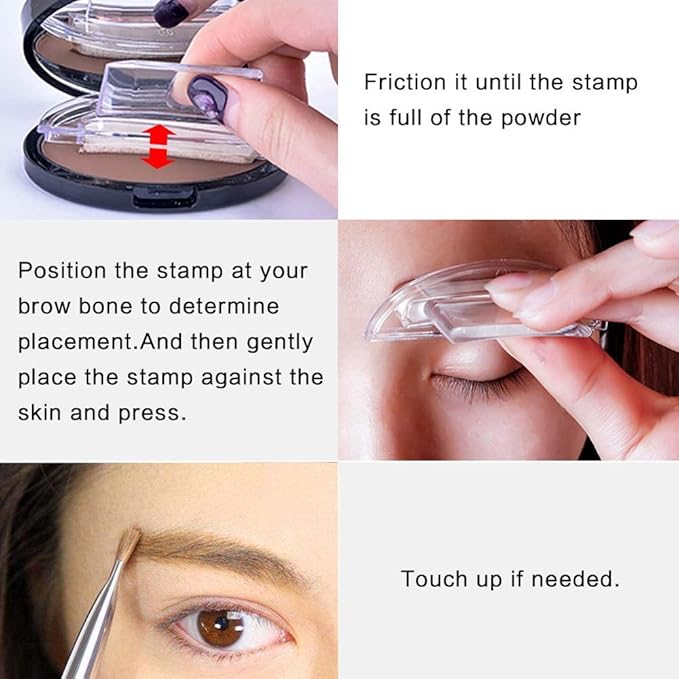 Friction it until the stamp is full of the powder

Position the stamp at your brow bone to determine placement.And then gently place the stamp against the skin and press.

Touch up if needed.