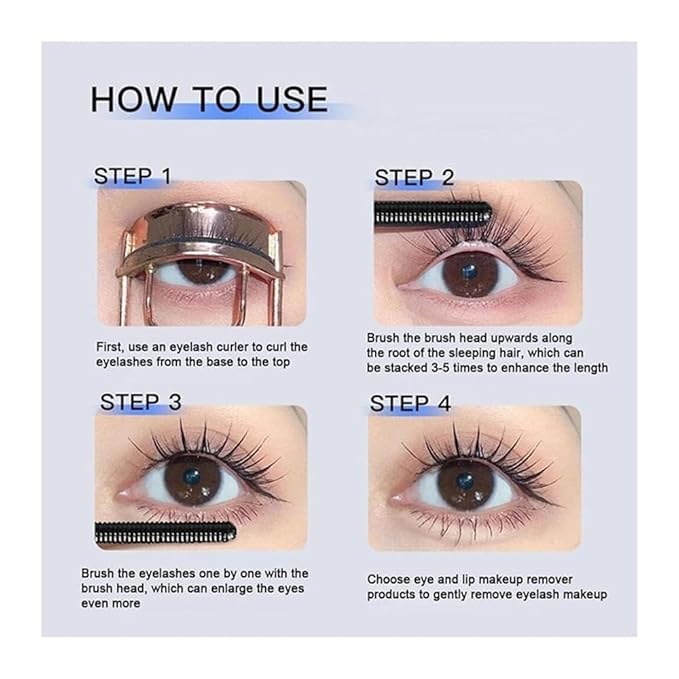 HOW TO USE

STEP 1

First, use an eyelash curler to curl the eyelashes from the base to the top

STEP 2

Brush the brush head upwards along the root of the sleeping hair, which can be stacked 3-5 times to enhance the length

STEP 3

Brush the eyelashes one by one with the brush head, which can enlarge the eyes even more

STEP 4

Choose eye and lip makeup remover products to gently remove eyelash makeup