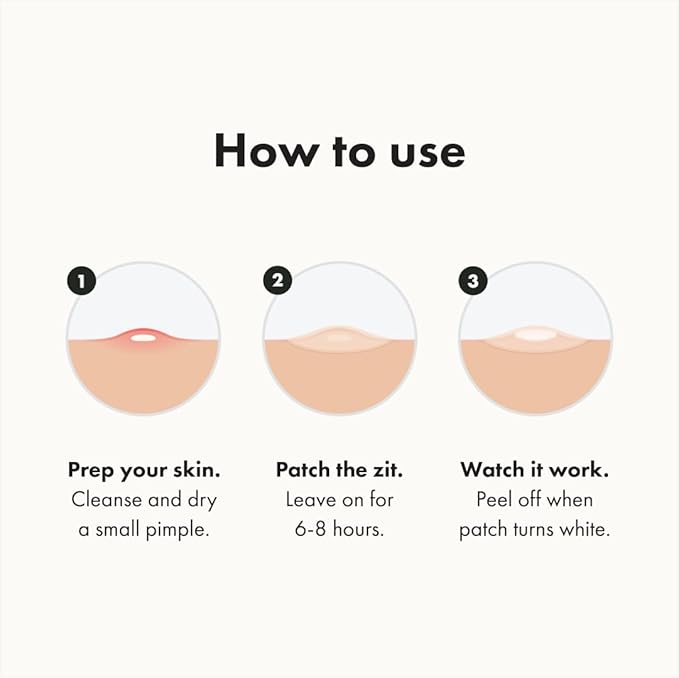 How to use

1

Prep your skin.
Cleanse and dry a small pimple.

2

Patch the zit.
Leave on for 6-8 hours.

3

Watch it work.
Peel off when patch turns white.