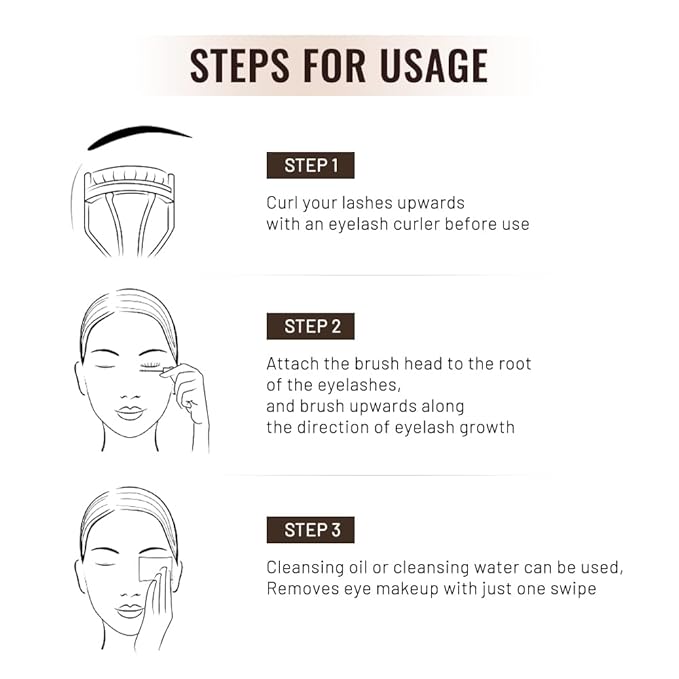 STEPS FOR USAGE

STEP 1

Curl your lashes upwards with an eyelash curler before use

STEP 2

Attach the brush head to the root of the eyelashes, and brush upwards along the direction of eyelash growth

STEP 3

Cleansing oil or cleansing water can be used, Removes eye makeup with just one swipe