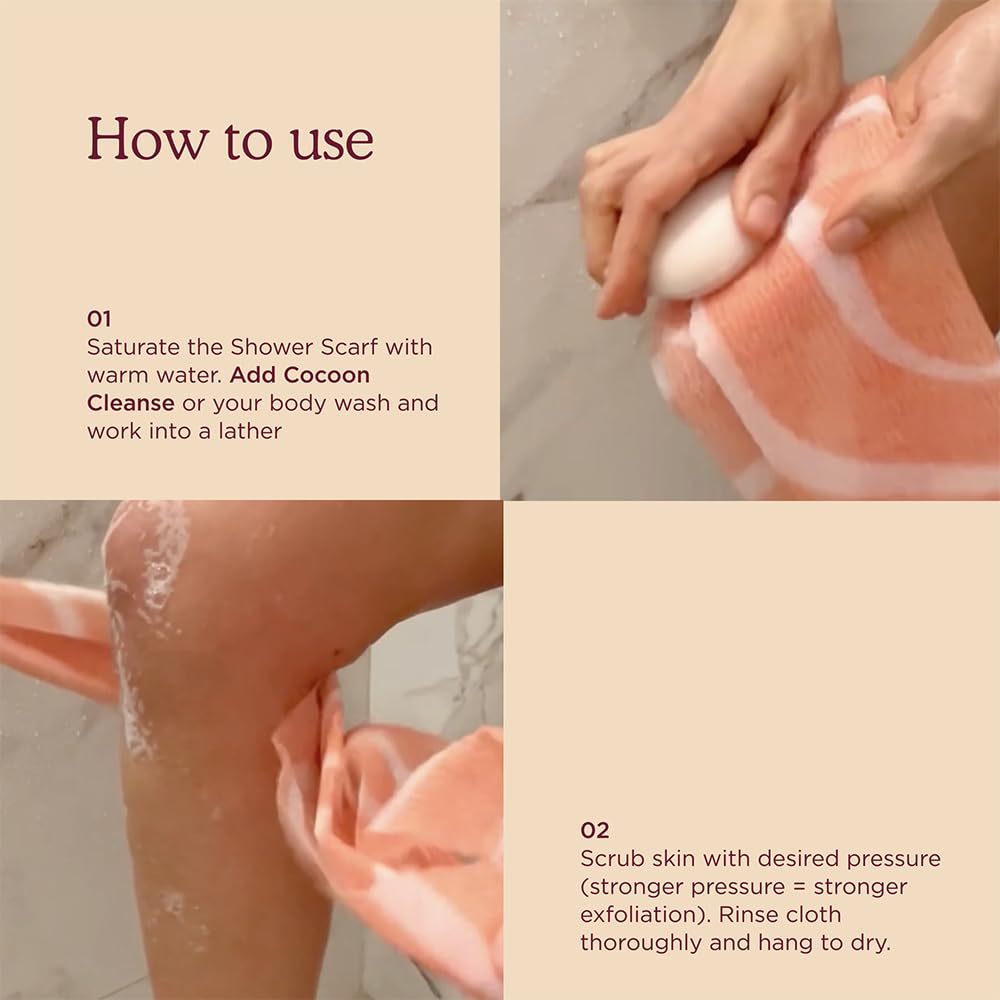 How to use

01
Saturate the Shower Scarf with warm water. Add Cocoon Cleanse or your body wash and work into a lather

02
Scrub skin with desired pressure (stronger pressure = stronger exfoliation). Rinse cloth thoroughly and hang to dry.