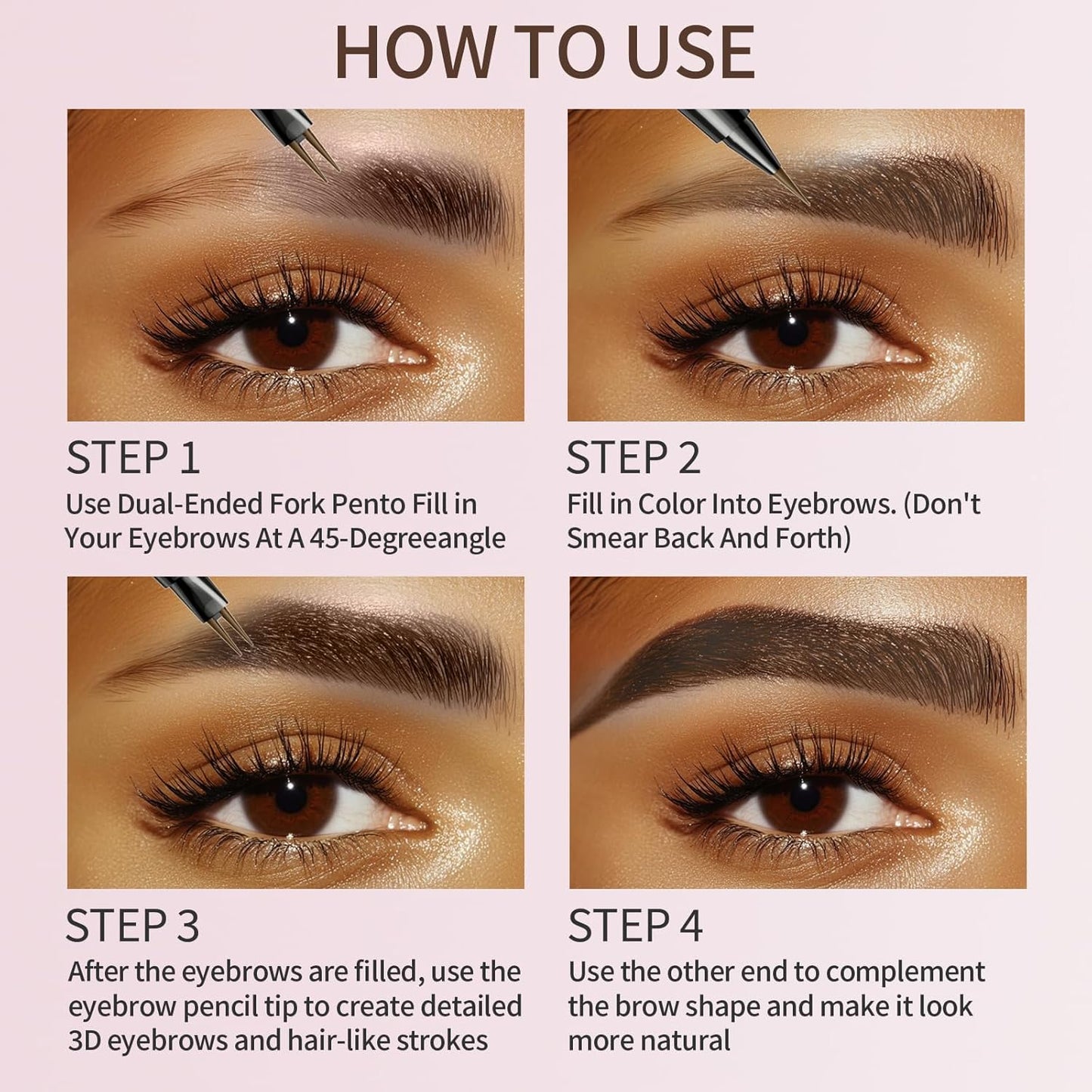 HOW TO USE

STEP 1
Use Dual-Ended Fork Pento Fill in Your Eyebrows At A 45-Degreeangle

STEP 2
Fill in Color Into Eyebrows. (Don't Smear Back And Forth)

STEP 3
After the eyebrows are filled, use the eyebrow pencil tip to create detailed 3D eyebrows and hair-like strokes

STEP 4
Use the other end to complement the brow shape and make it look more natural