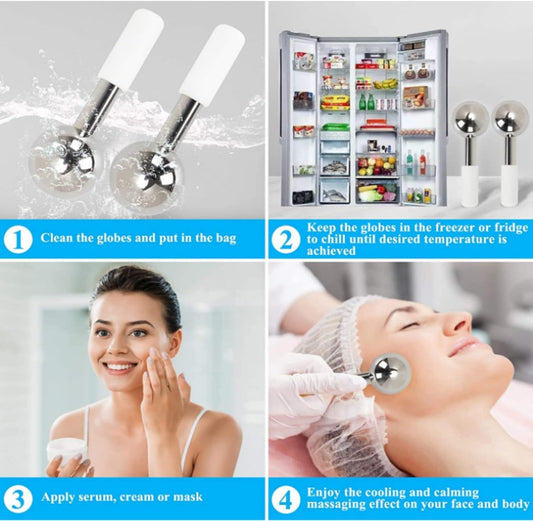 1 Clean the globes and put in the bag

2 Keep the globes in the freezer or fridge to chill until desired temperature is achieved

3 Apply serum, cream or mask

4 Enjoy the cooling and calming massaging effect on your face and body