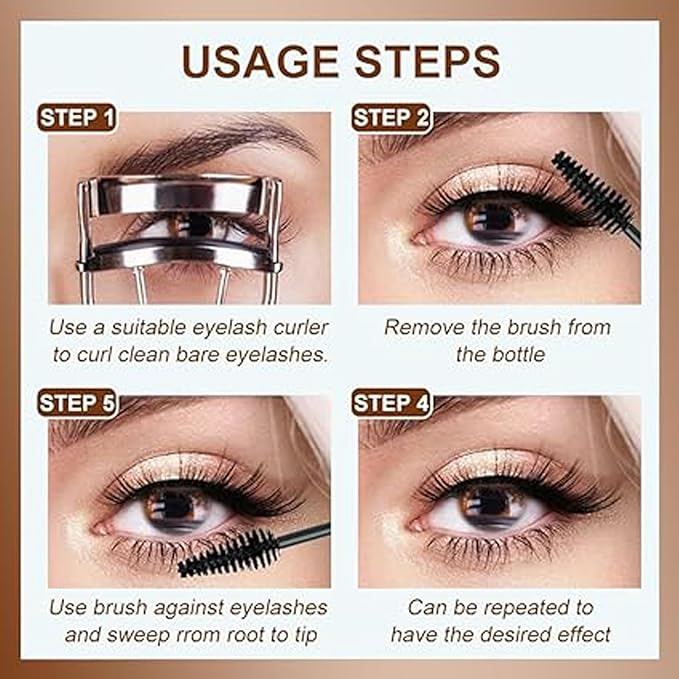 USAGE STEPS

STEP 1

Use a suitable eyelash curler to curl clean bare eyelashes.

STEP 2

Remove the brush from the bottle

STEP 5

Use brush against eyelashes and sweep rrom root to tip

STEP 4

Can be repeated to have the desired effect